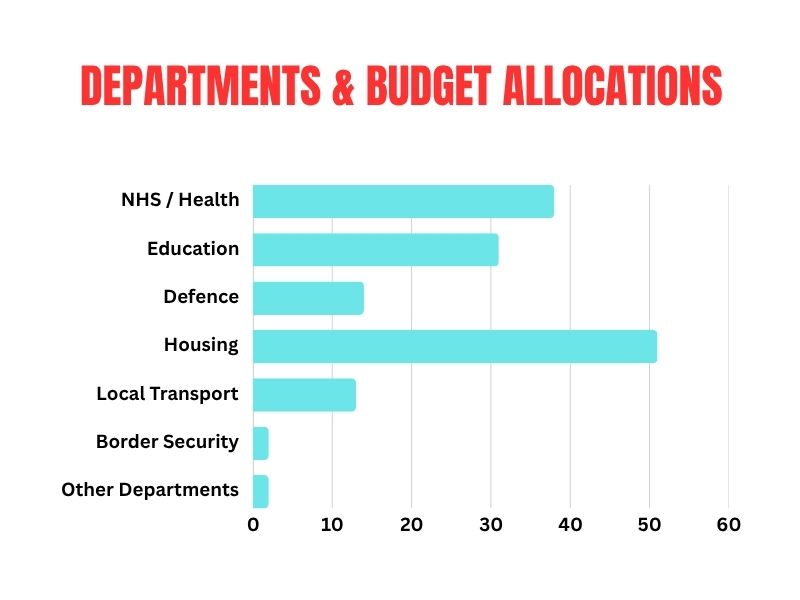 DEPARTMENTS & BUDGET ALLOCATIONS

NHS / Health
Education
Defence
Housing
Local Transport
Border Security
Other Departments

0 10 20 30 40 50 60